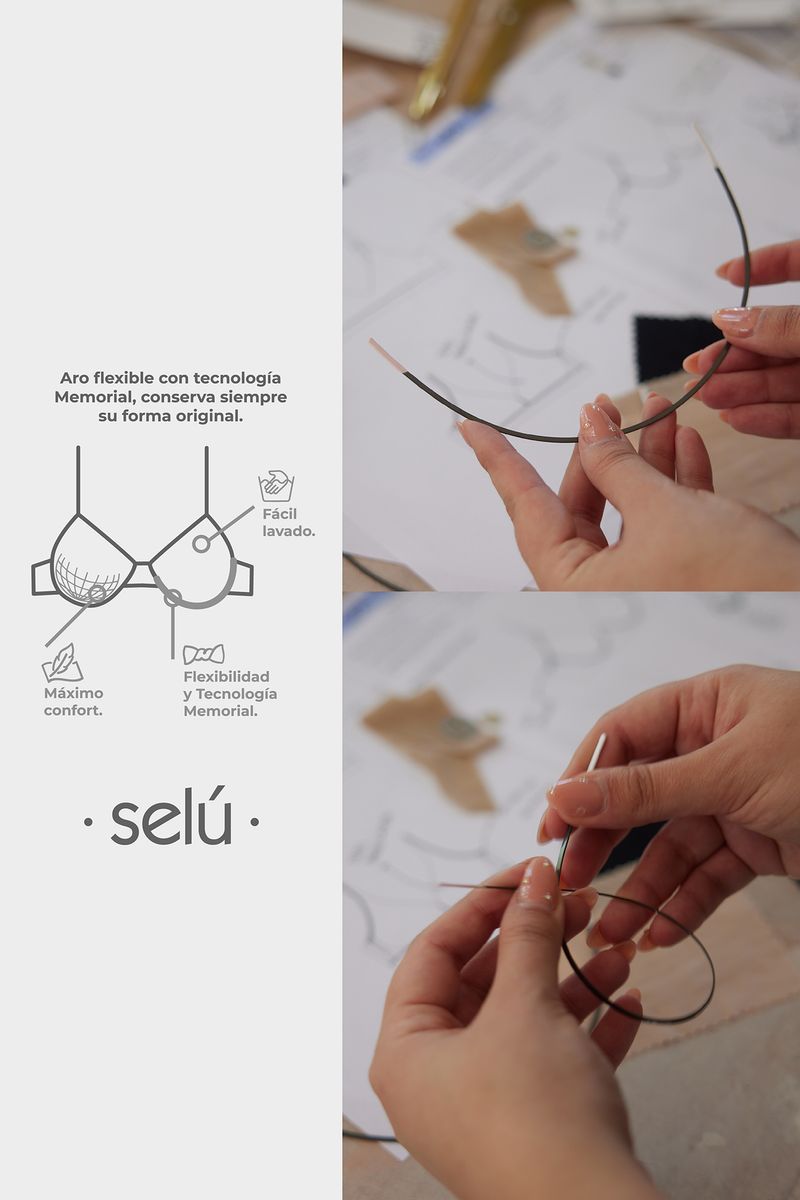 Aro flexible con tecnología Memorial, conserva siempre su forma original.

Fácil lavado.

Máximo confort.

Flexibilidad y Tecnología Memorial.

· selú ·